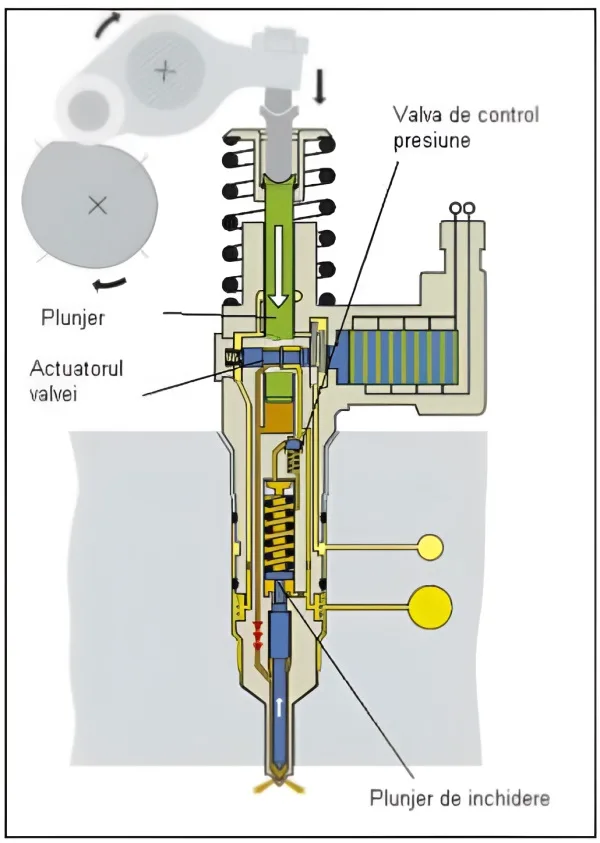 Valva de control presiune

Plunjer

Actuatorul valvei

Plunjer de inchidere